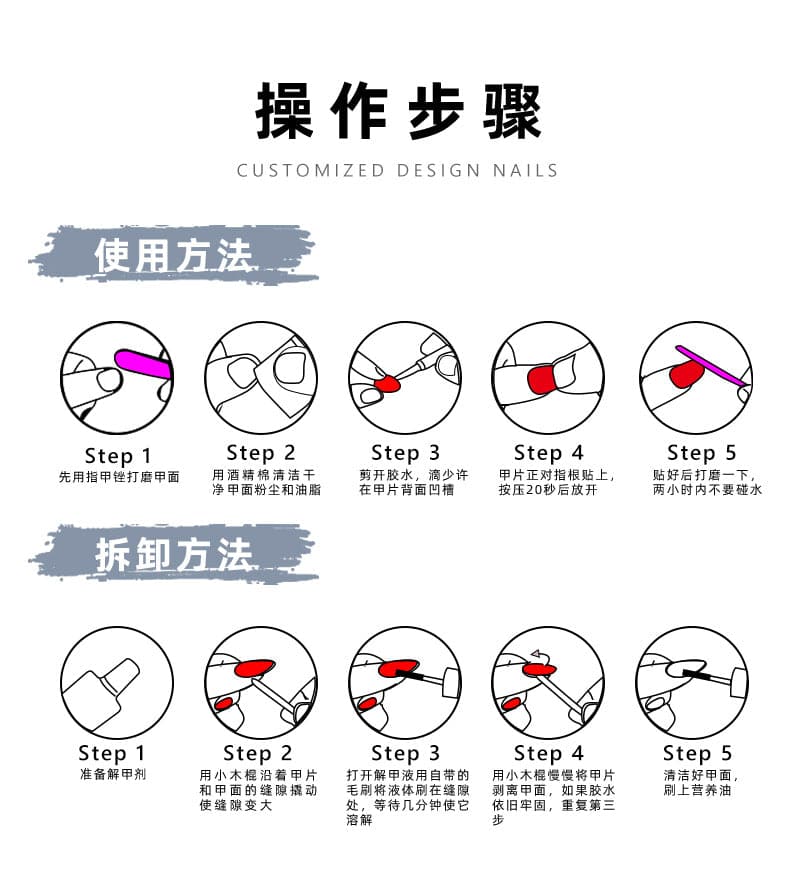 操作步骤

CUSTOMIZED DESIGN NAILS

使用方法

Step 1
先用指甲锉打磨甲面

Step 2
用酒精棉清洁干净甲面粉尘和油脂

Step 3
剪开胶水，滴少许在甲片背面凹槽

Step 4
甲片正对指根贴上，按压20秒后放开

Step 5
贴好后打磨一下，两小时内不要碰水

拆卸方法

Step 1
准备解甲剂

Step 2
用小木棍沿着甲片和甲面的缝隙撬动使缝隙变大

Step 3
打开解甲液用自带的毛刷将液体刷在缝隙处，等待几分钟使它溶解

Step 4
用小木棍慢慢将甲片剥离甲面，如果胶水依旧牢固，重复第三步

Step 5
清洁好甲面，刷上营养油