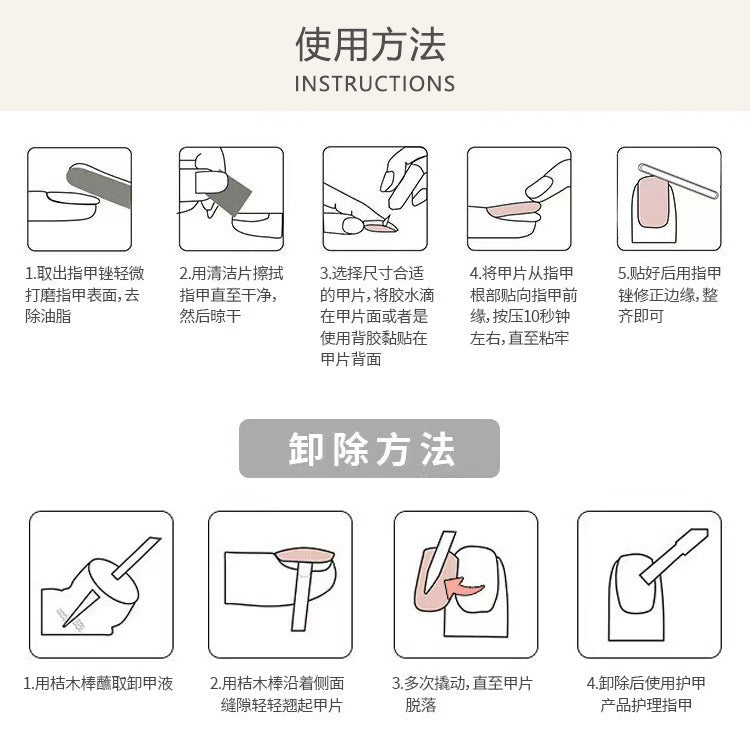 使用方法
INSTRUCTIONS

1.取出指甲锉轻微打磨指甲表面,去除油脂

2.用清洁片擦拭指甲直至干净,然后晾干

3.选择尺寸合适的甲片,将胶水滴在甲片面或者是使用背胶黏贴在甲片背面

4.将甲片从指甲根部贴向指甲前缘,按压10秒钟左右,直至粘牢

5.贴好后用指甲锉修正边缘,整齐即可

卸除方法

1.用桔木棒蘸取卸甲液

2.用桔木棒沿着侧面缝隙轻轻翘起甲片

3.多次撬动,直至甲片脱落

4.卸除后使用护甲产品护理指甲