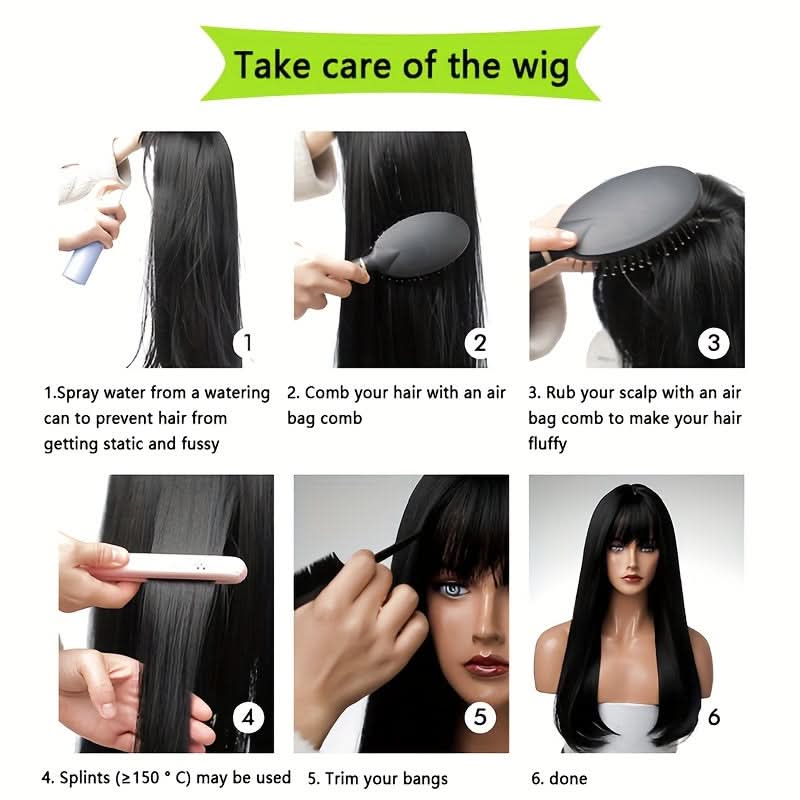 Take care of the wig

1

2

3

1.Spray water from a watering can to prevent hair from getting static and fussy

2. Comb your hair with an air bag comb

3. Rub your scalp with an air bag comb to make your hair fluffy

4

5

6

4. Splints (≥150 ° C) may be used

5. Trim your bangs

6. done