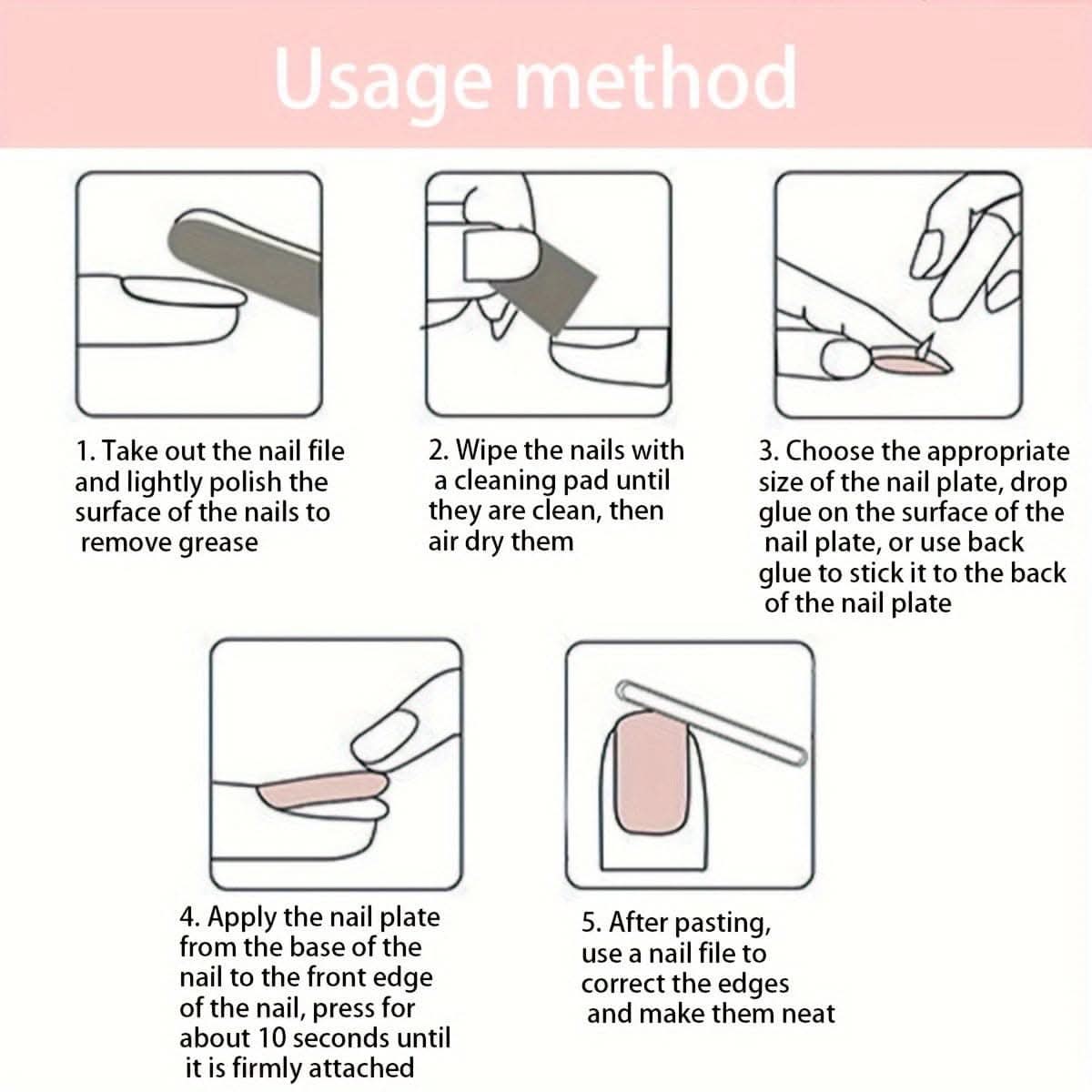 Usage method

1. Take out the nail file and lightly polish the surface of the nails to remove grease

2. Wipe the nails with a cleaning pad until they are clean, then air dry them

3. Choose the appropriate size of the nail plate, drop glue on the surface of the nail plate, or use back glue to stick it to the back of the nail plate

4. Apply the nail plate from the base of the nail to the front edge of the nail, press for about 10 seconds until it is firmly attached

5. After pasting, use a nail file to correct the edges and make them neat