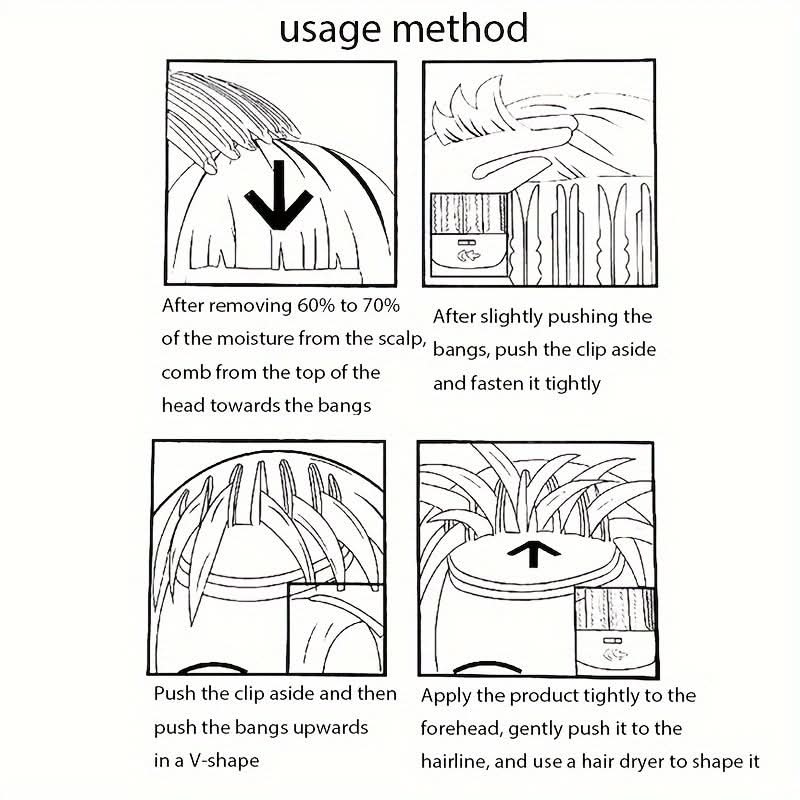 usage method

After removing 60% to 70% of the moisture from the scalp, comb from the top of the head towards the bangs

After slightly pushing the bangs, push the clip aside and fasten it tightly

Push the clip aside and then push the bangs upwards in a V-shape

Apply the product tightly to the forehead, gently push it to the hairline, and use a hair dryer to shape it