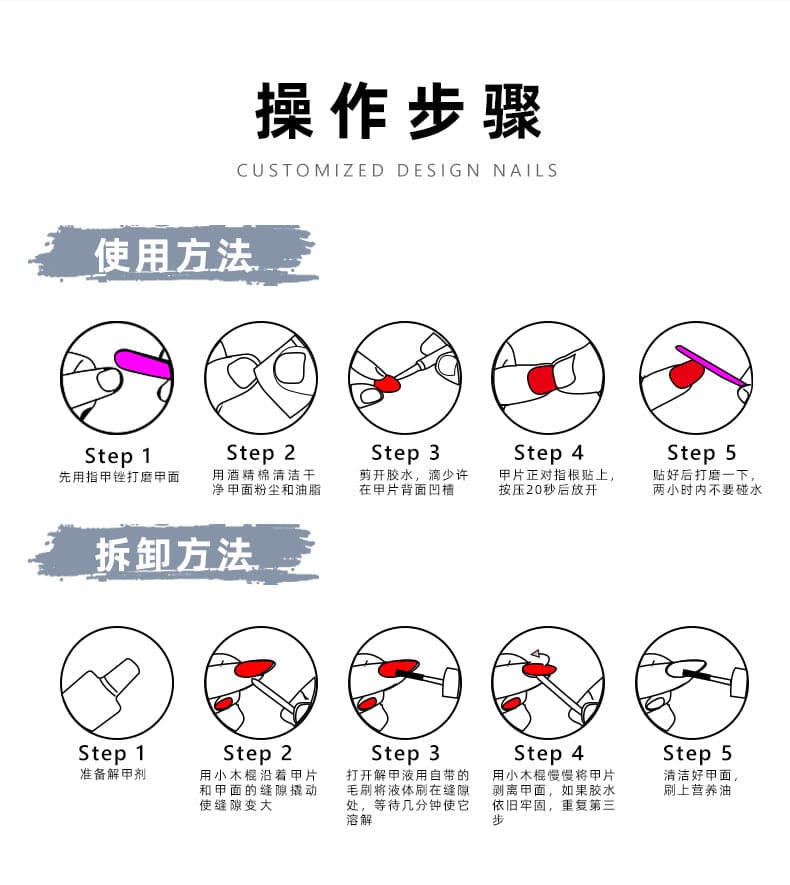 操作步骤

CUSTOMIZED DESIGN NAILS

使用方法

Step 1
先用指甲锉打磨甲面

Step 2
用酒精棉清洁干净甲面粉尘和油脂

Step 3
剪开胶水，滴少许在甲片背面凹槽

Step 4
甲片正对指根贴上，按压20秒后放开

Step 5
贴好后打磨一下，两小时内不要碰水

拆卸方法

Step 1
准备解甲剂

Step 2
用小木棍沿着甲片和甲面的缝隙撬动使缝隙变大

Step 3
打开解甲液用自带的毛刷将液体刷在缝隙处，等待几分钟使它溶解

Step 4
用小木棍慢慢将甲片剥离甲面，如果胶水依旧牢固，重复第三步

Step 5
清洁好甲面，刷上营养油